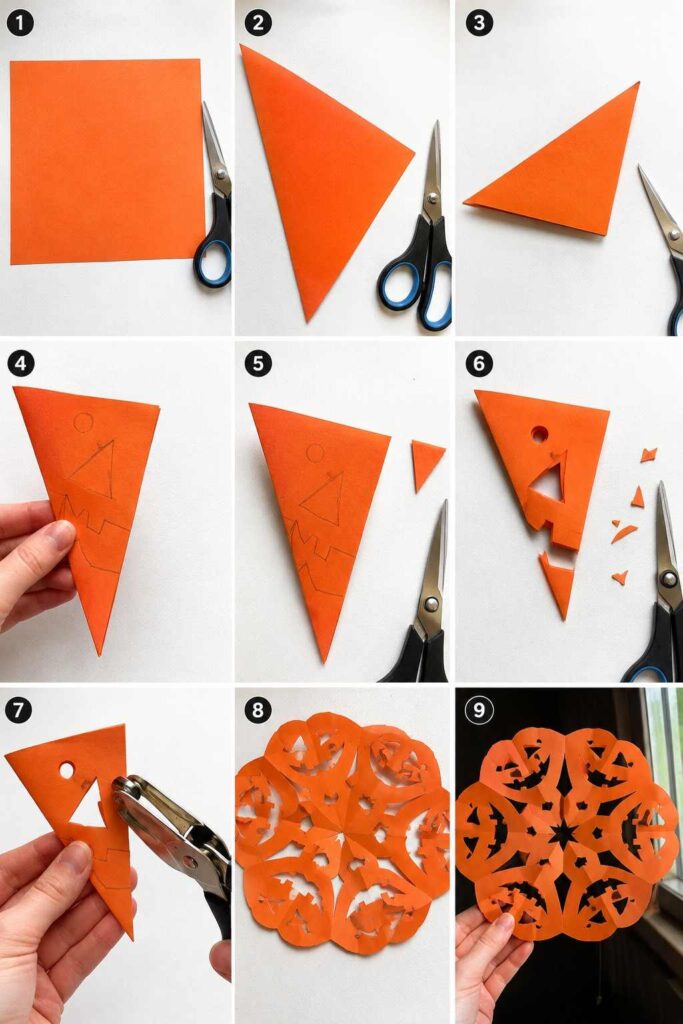 1
2
3
4
5
6
7
8
9