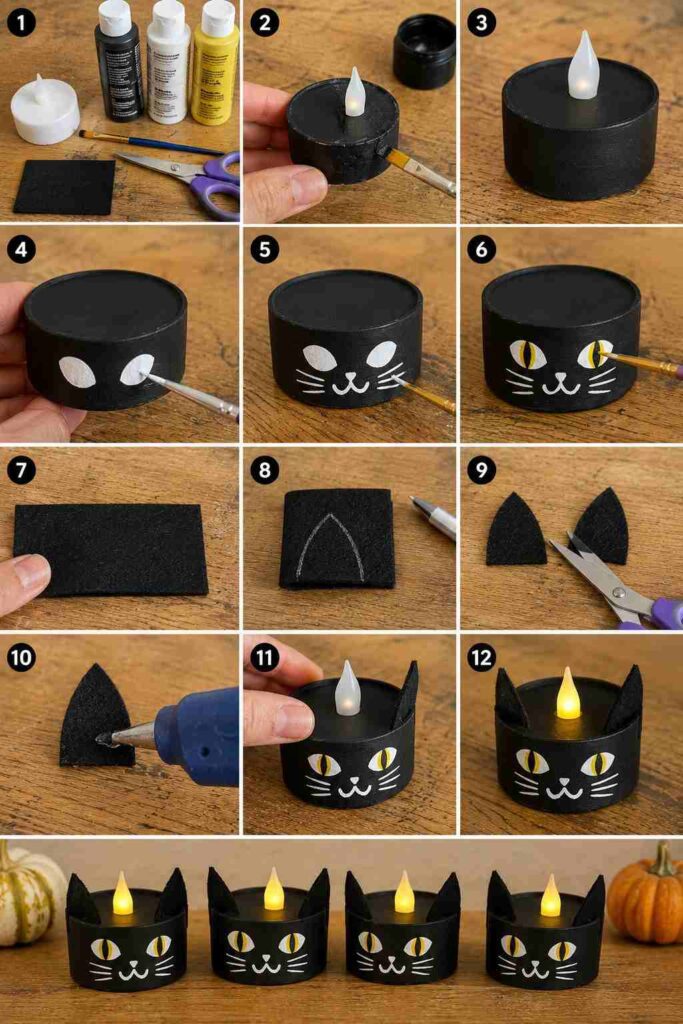 1
2
3
4
5
6
7
8
9
10
11
12